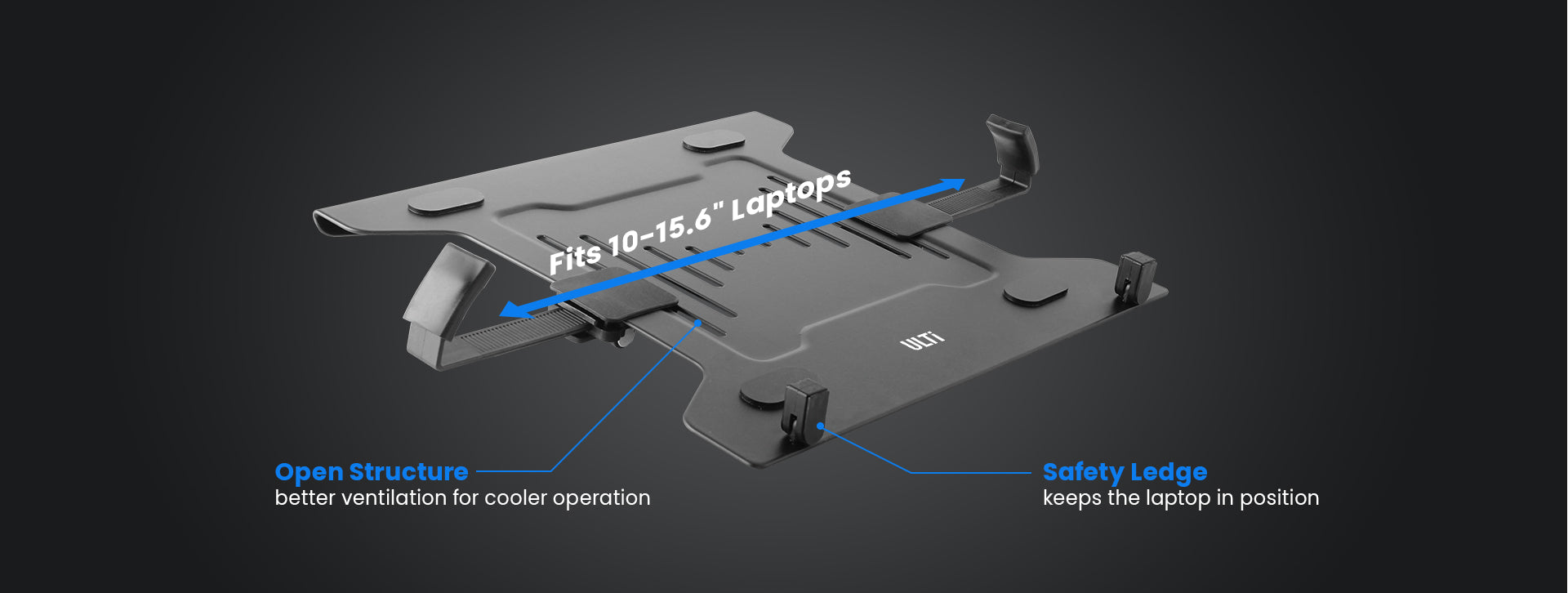 Fits 10-15.6" Laptops

ULTi

Open Structure
better ventilation for cooler operation

Safety Ledge
keeps the laptop in position