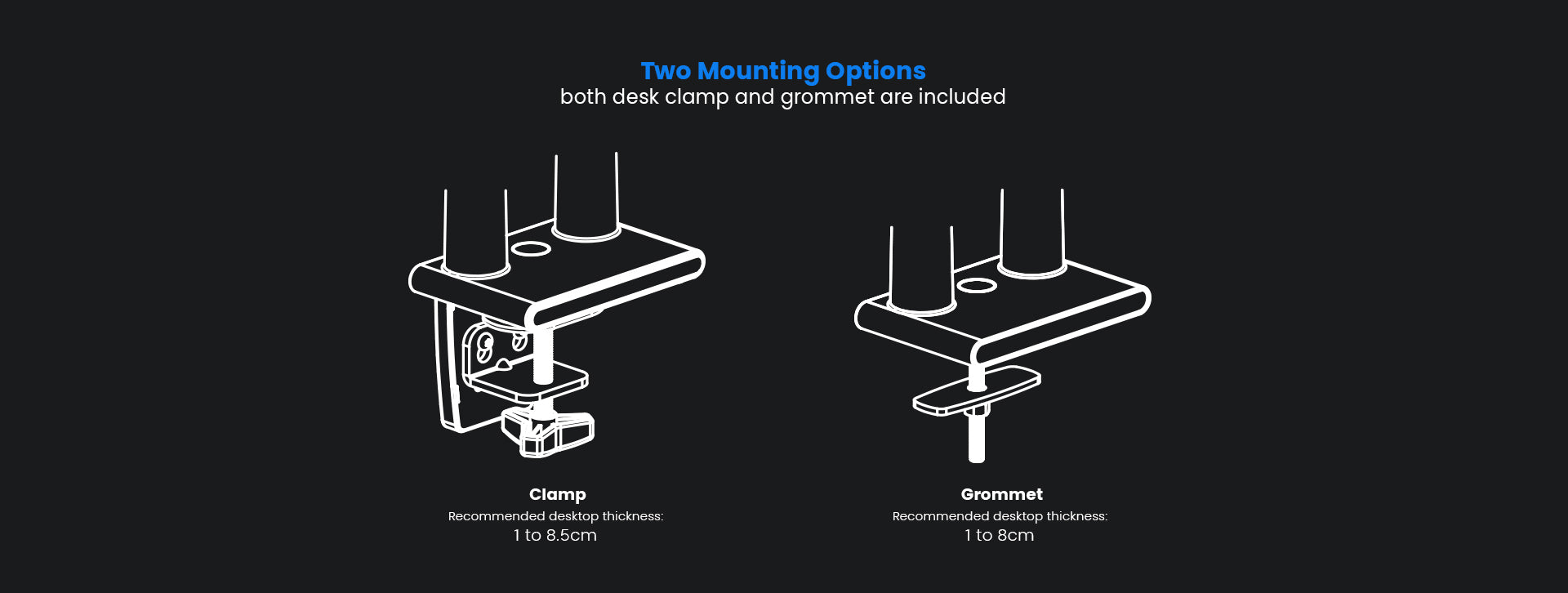 Two Mounting Options
both desk clamp and grommet are included

Clamp
Recommended desktop thickness:
1 to 8.5cm

Grommet
Recommended desktop thickness:
1 to 8cm