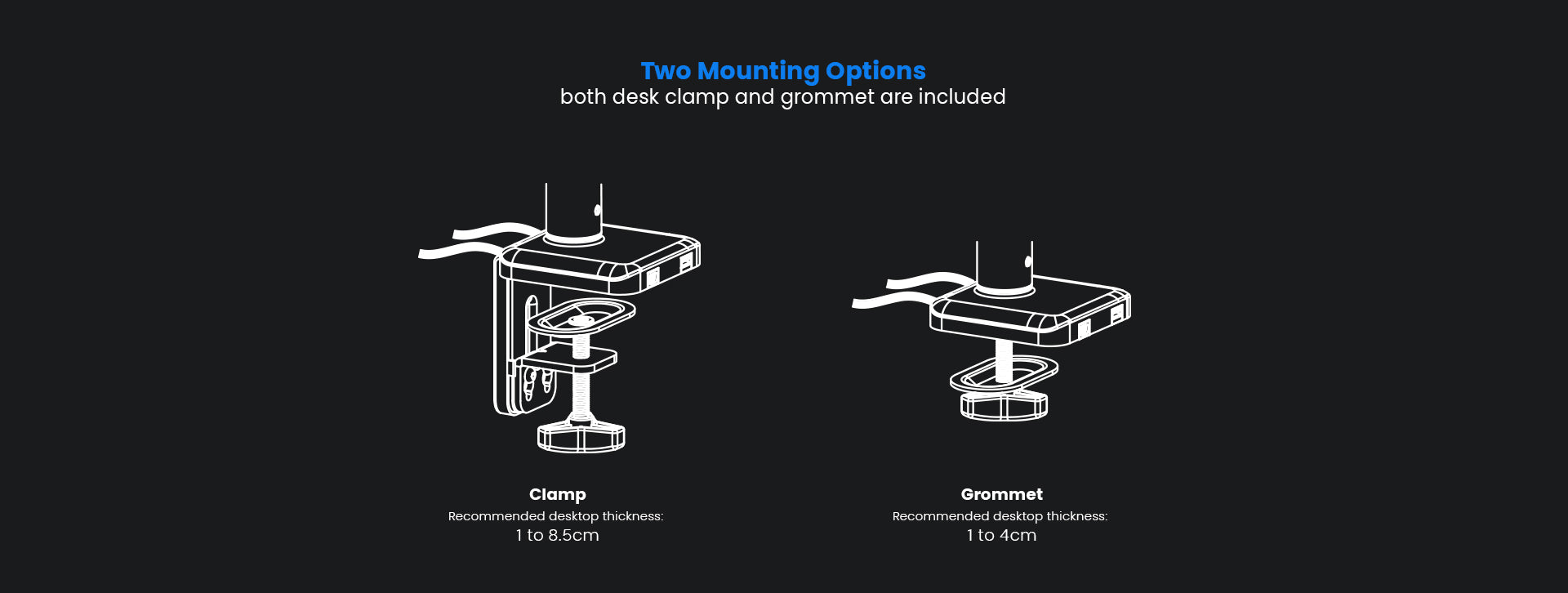 Two Mounting Options
both desk clamp and grommet are included

Clamp
Recommended desktop thickness:
1 to 8.5cm

Grommet
Recommended desktop thickness:
1 to 4cm