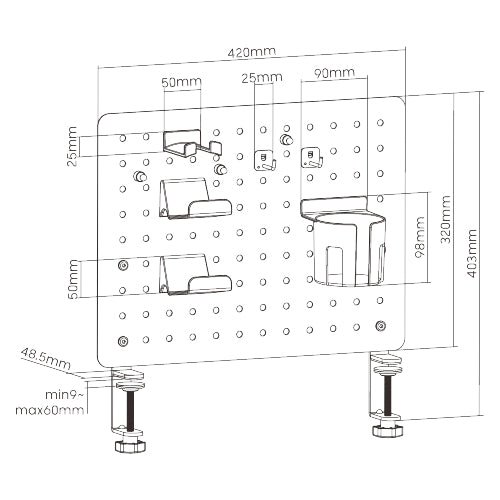 420mm
50mm
25mm
90mm
25mm
98mm
320mm
403mm
50mm
48.5mm
min9~
max60mm