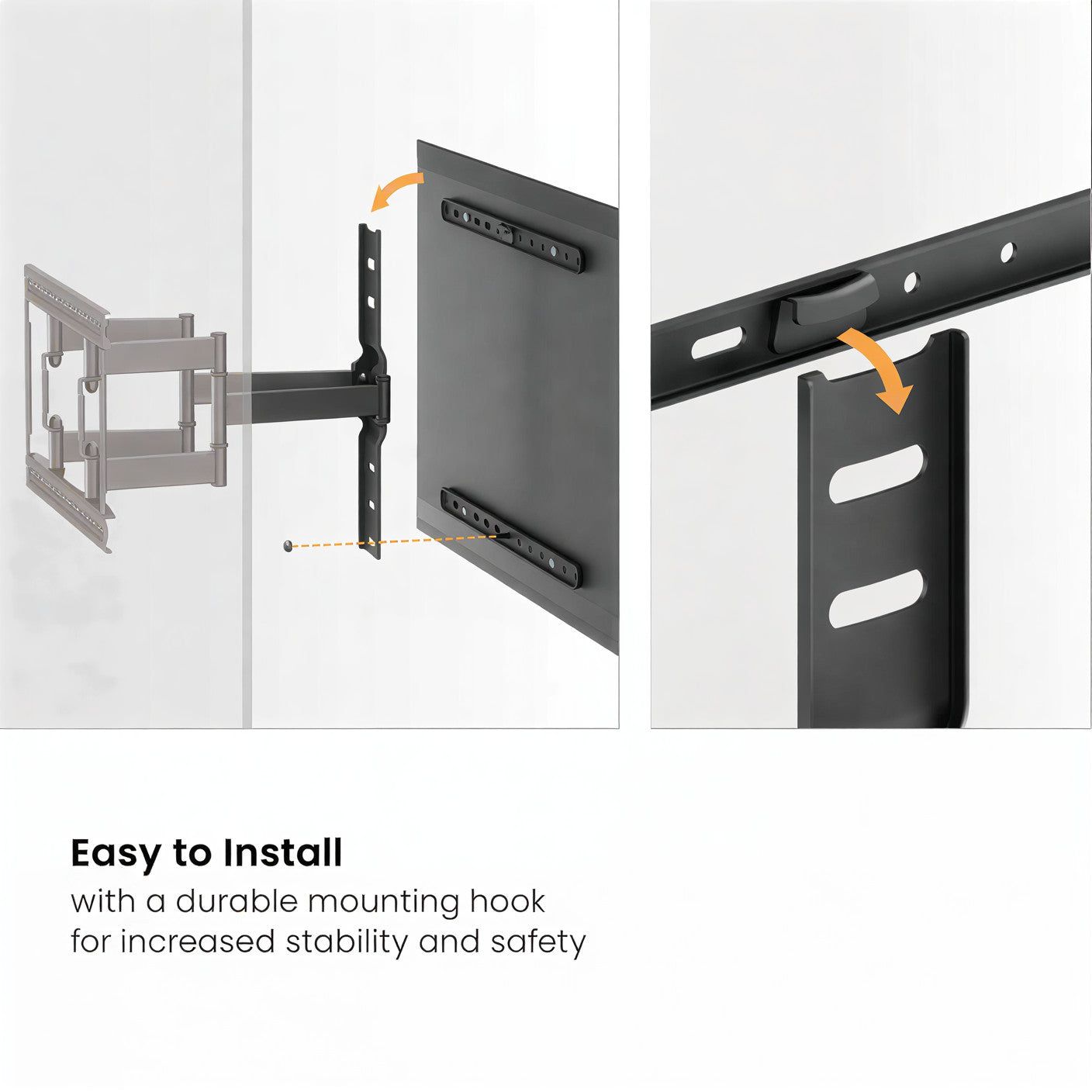 Easy to Install

with a durable mounting hook for increased stability and safety