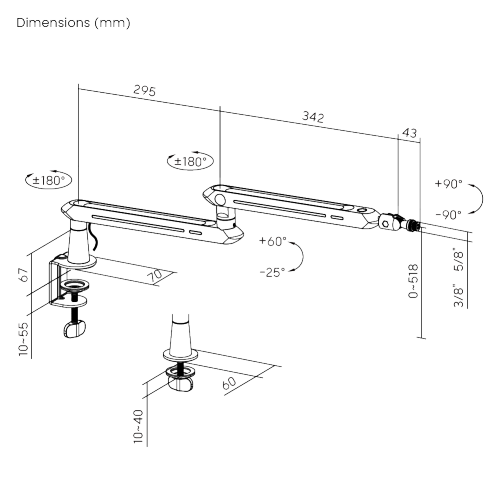 Dimensions (mm)

295

342

43

±180°

±180°

+90°

-90°

+60°

-25°

67

70

10~55

0~518

3/8" 5/8"

60

10~40