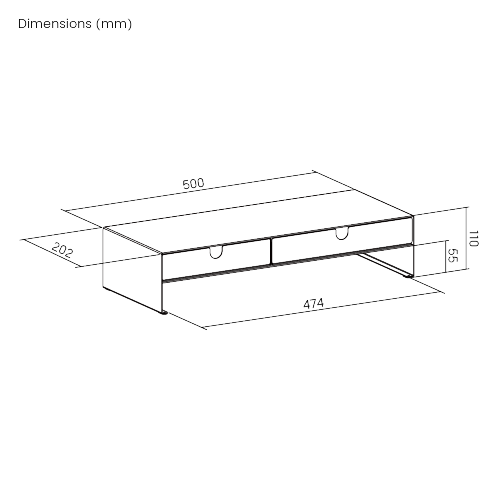 Dimensions (mm)

500

202

110

55

474