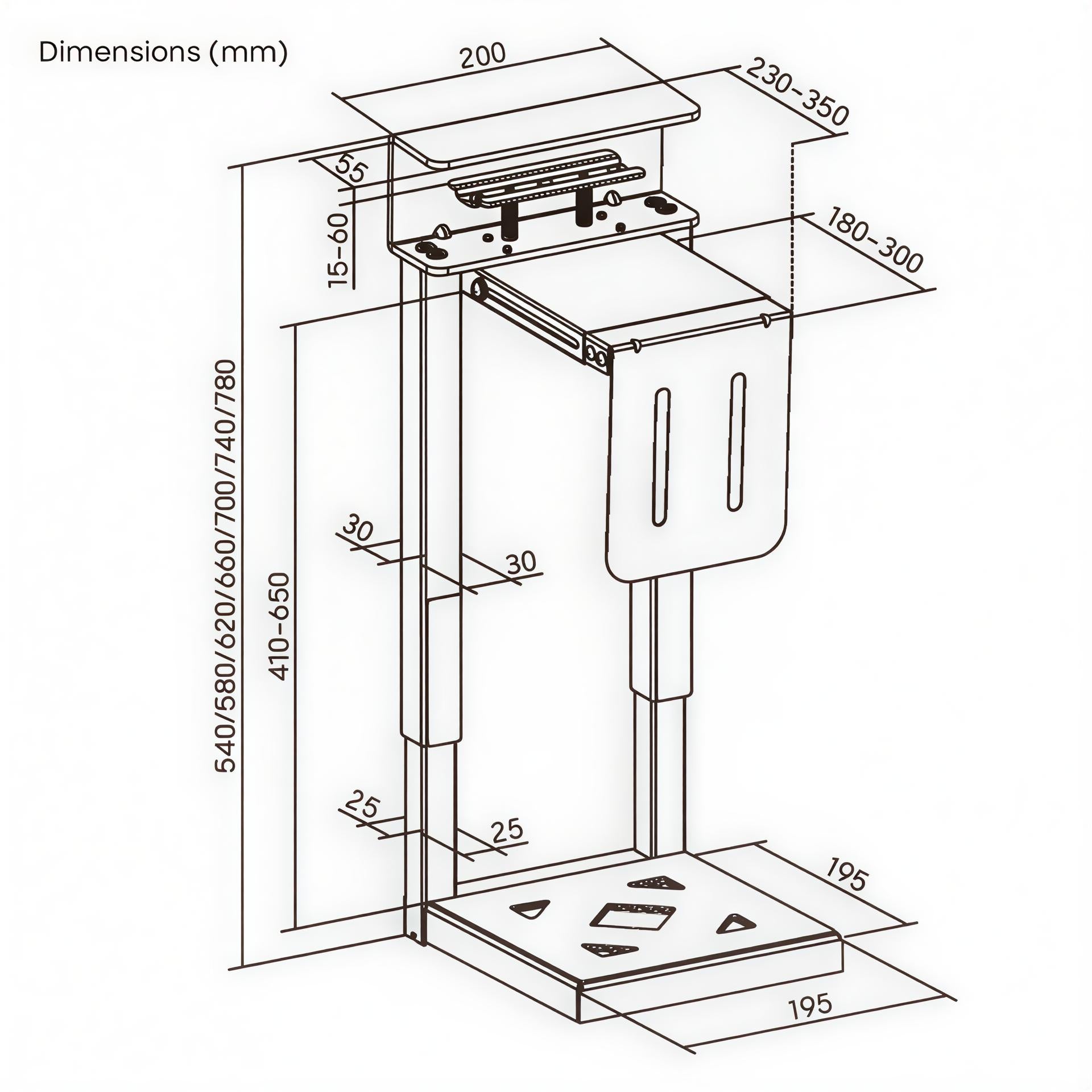 Dimensions (mm)

200

230-350

55

15-60

180-300

540/580/620/660/700/740/780

410-650

30

30

25

25

195

195