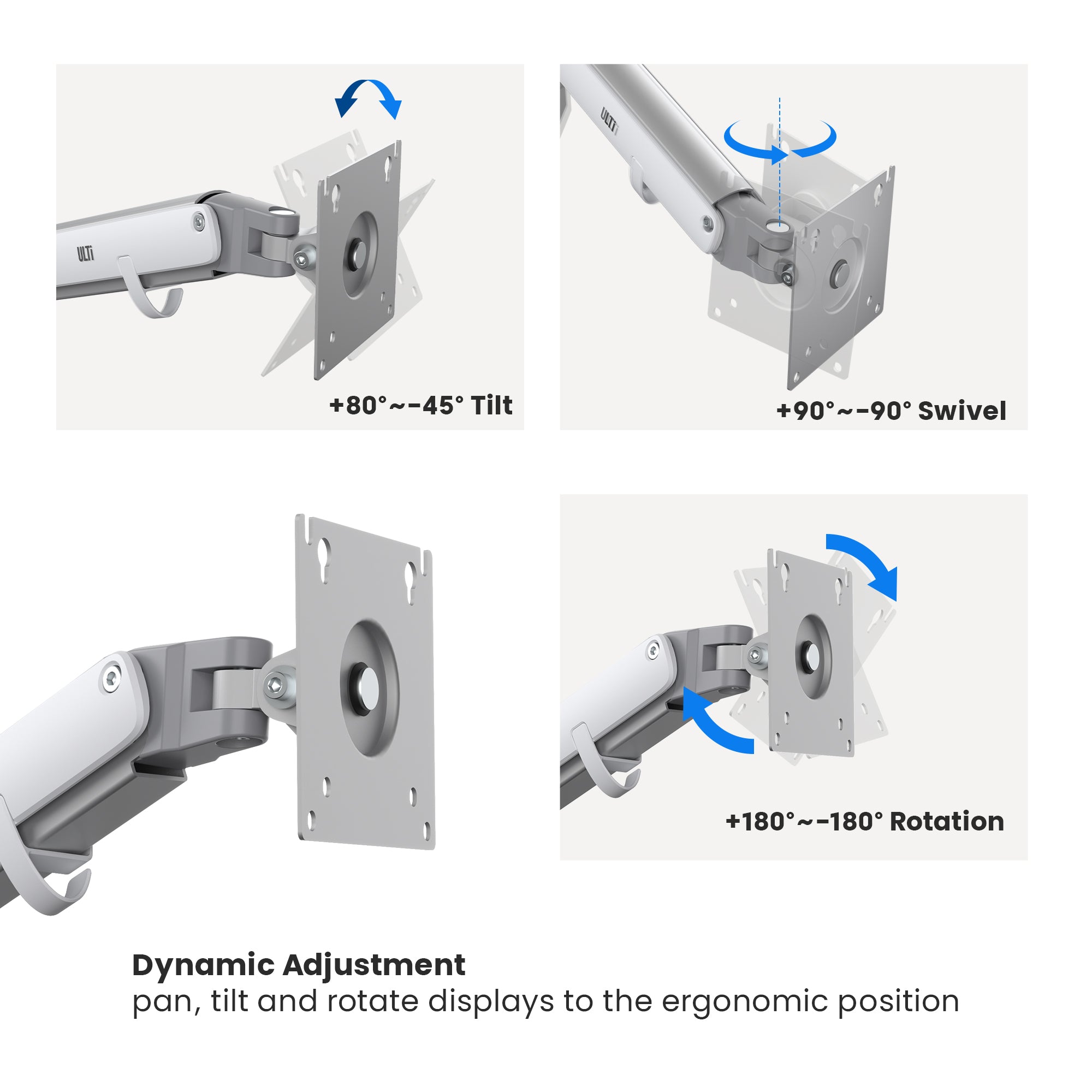 ULTi

+80°~-45° Tilt

ULTi

+90°~-90° Swivel

+180°~-180° Rotation

Dynamic Adjustment
pan, tilt and rotate displays to the ergonomic position