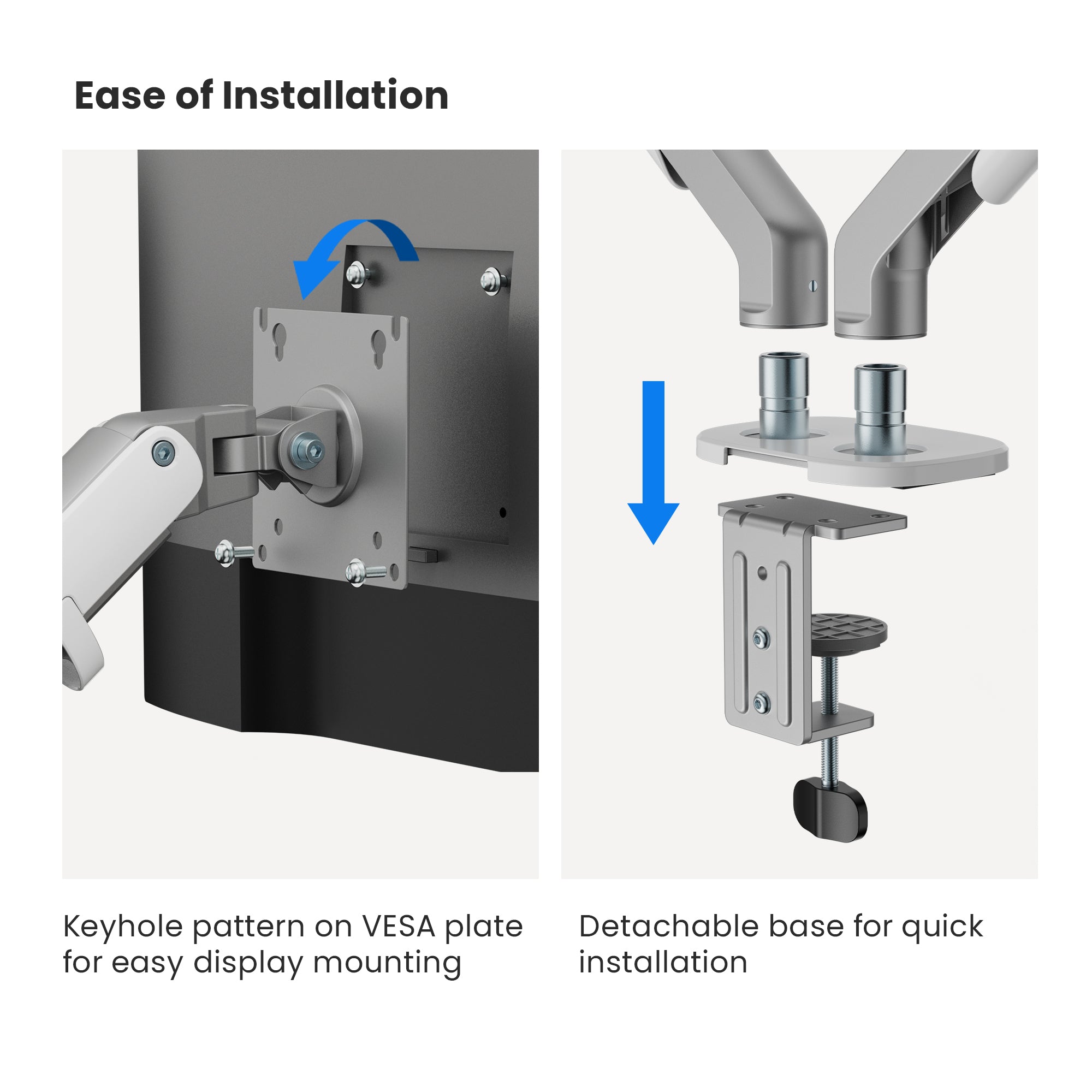 Ease of Installation

Keyhole pattern on VESA plate for easy display mounting

Detachable base for quick installation