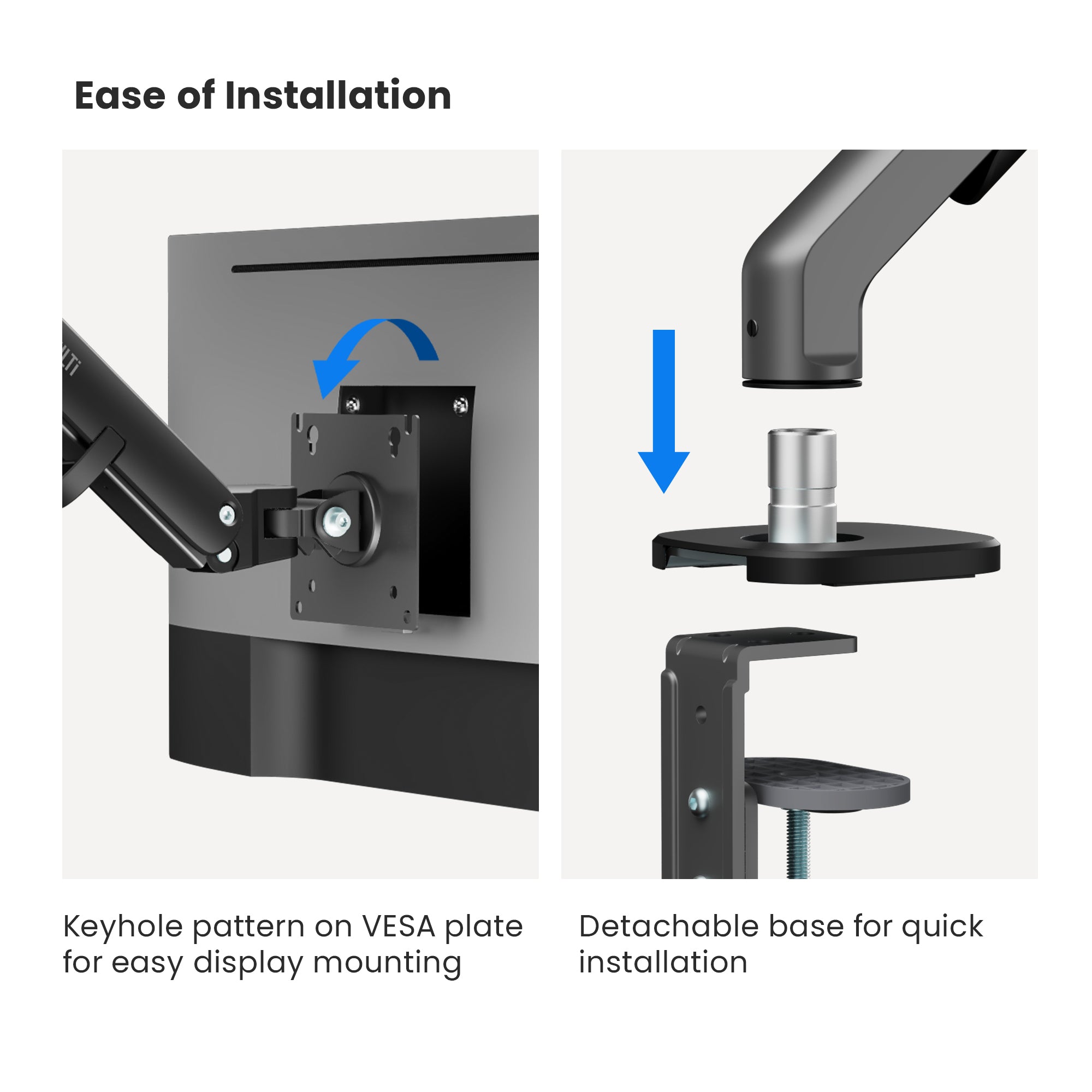 Ease of Installation

Keyhole pattern on VESA plate for easy display mounting

Detachable base for quick installation