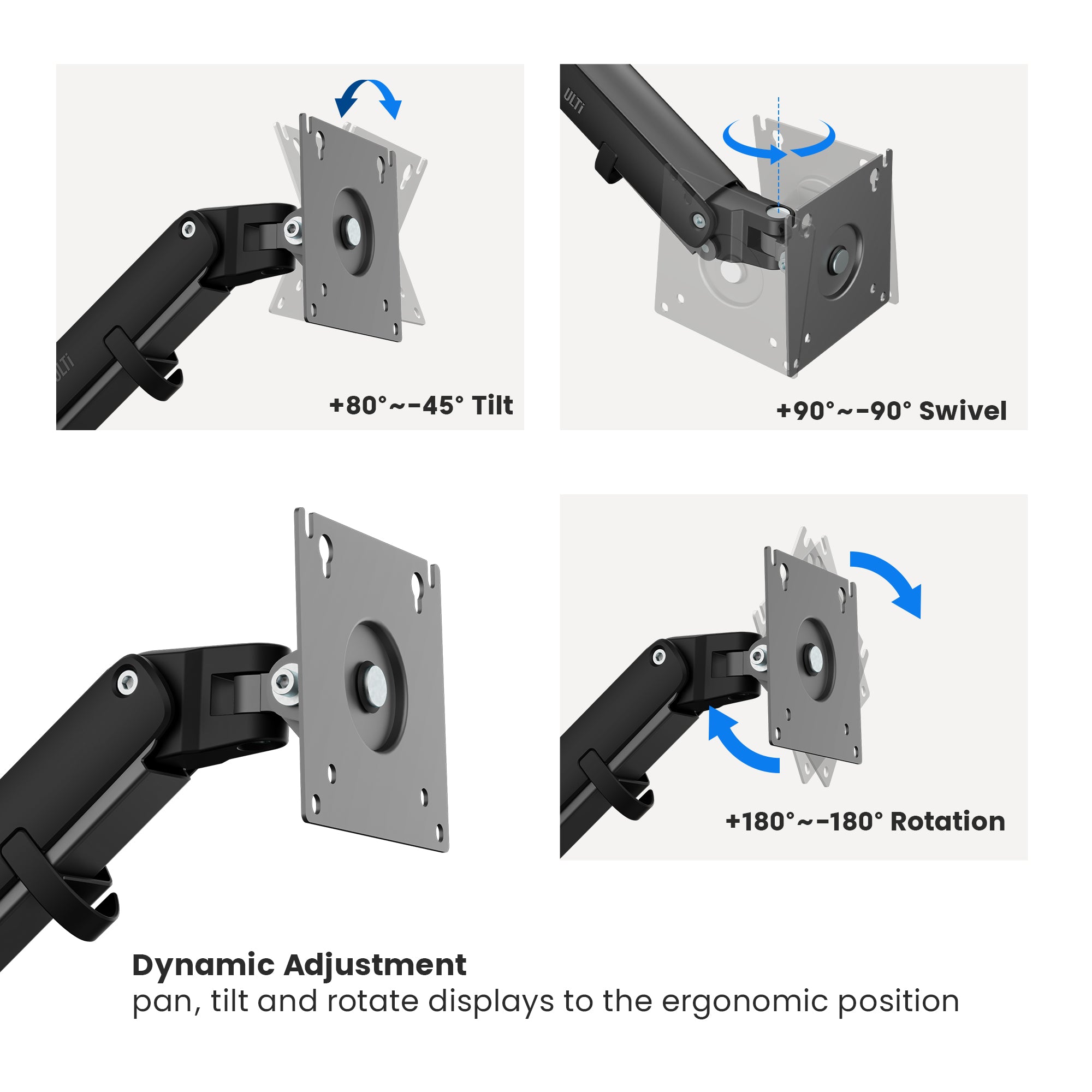 ULTi

+80°~-45° Tilt

ULTi

+90°~-90° Swivel

+180°~-180° Rotation

Dynamic Adjustment
pan, tilt and rotate displays to the ergonomic position