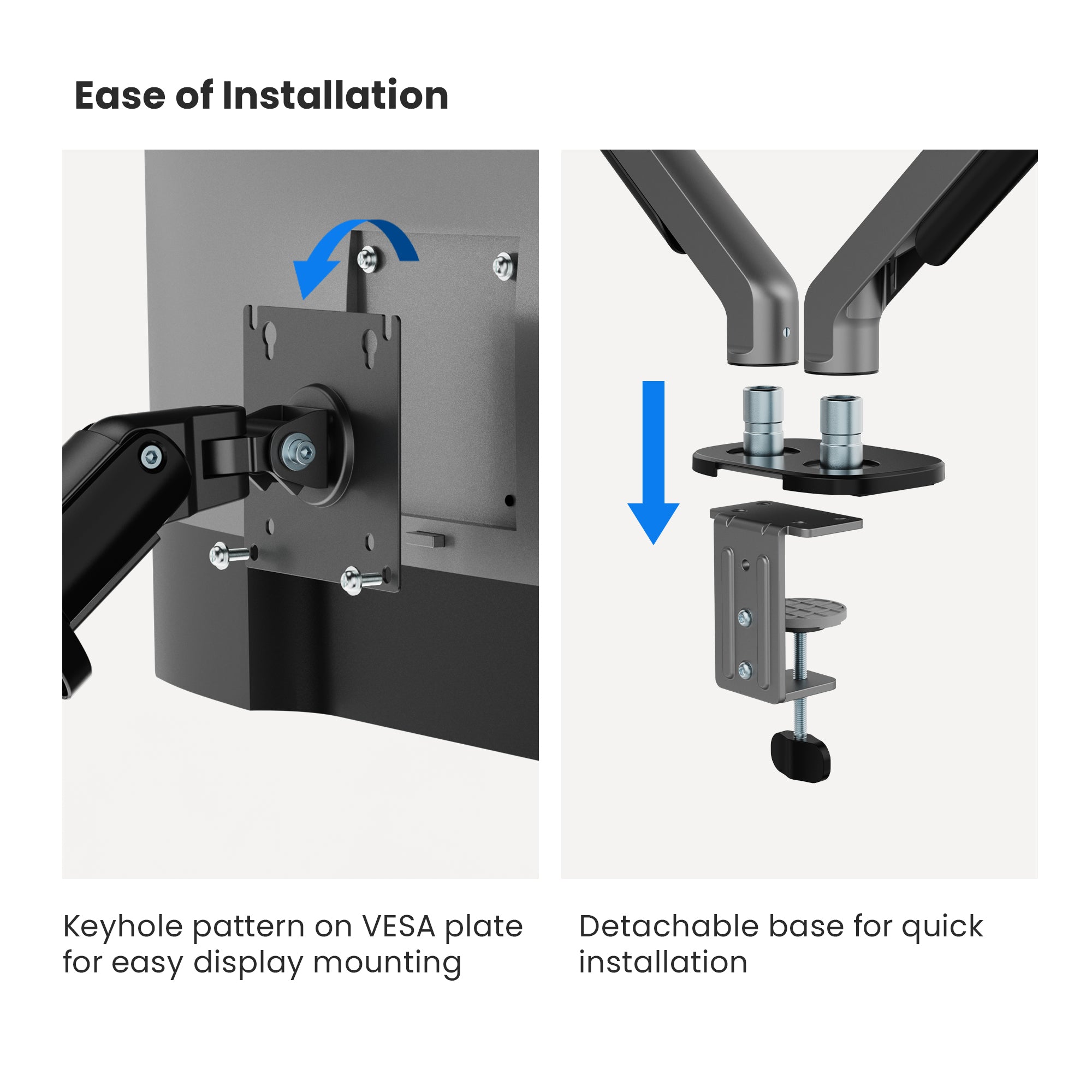 Ease of Installation

Keyhole pattern on VESA plate for easy display mounting

Detachable base for quick installation