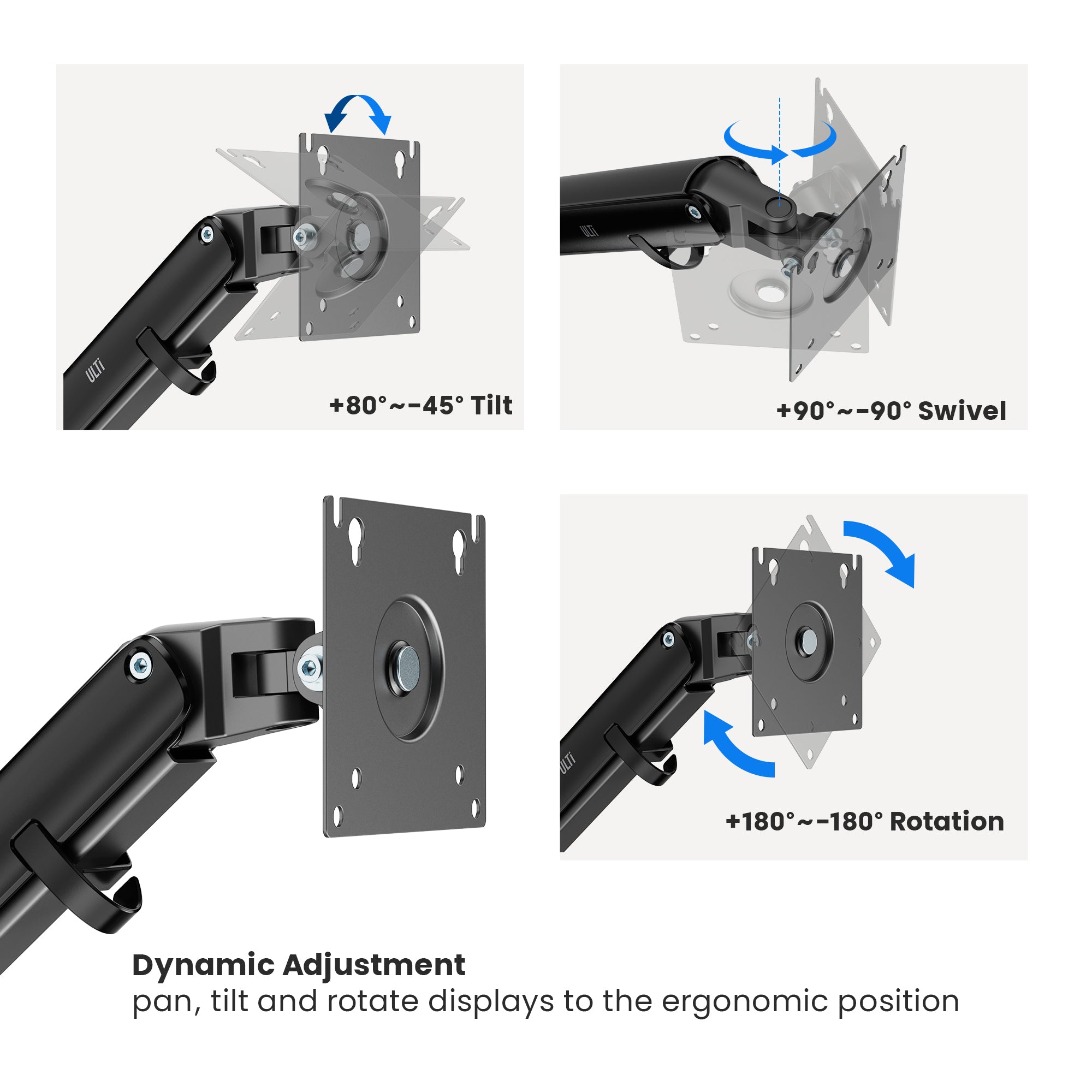 ULTi

+80°~-45° Tilt

ULTi

+90°~-90° Swivel

ULTi

+180°~-180° Rotation

Dynamic Adjustment
pan, tilt and rotate displays to the ergonomic position