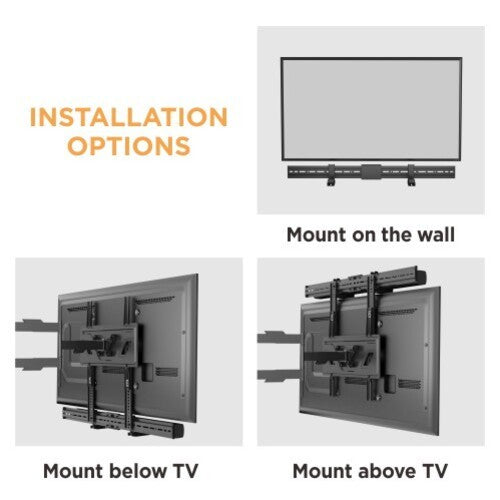 INSTALLATION OPTIONS

Mount on the wall

Mount below TV

Mount above TV