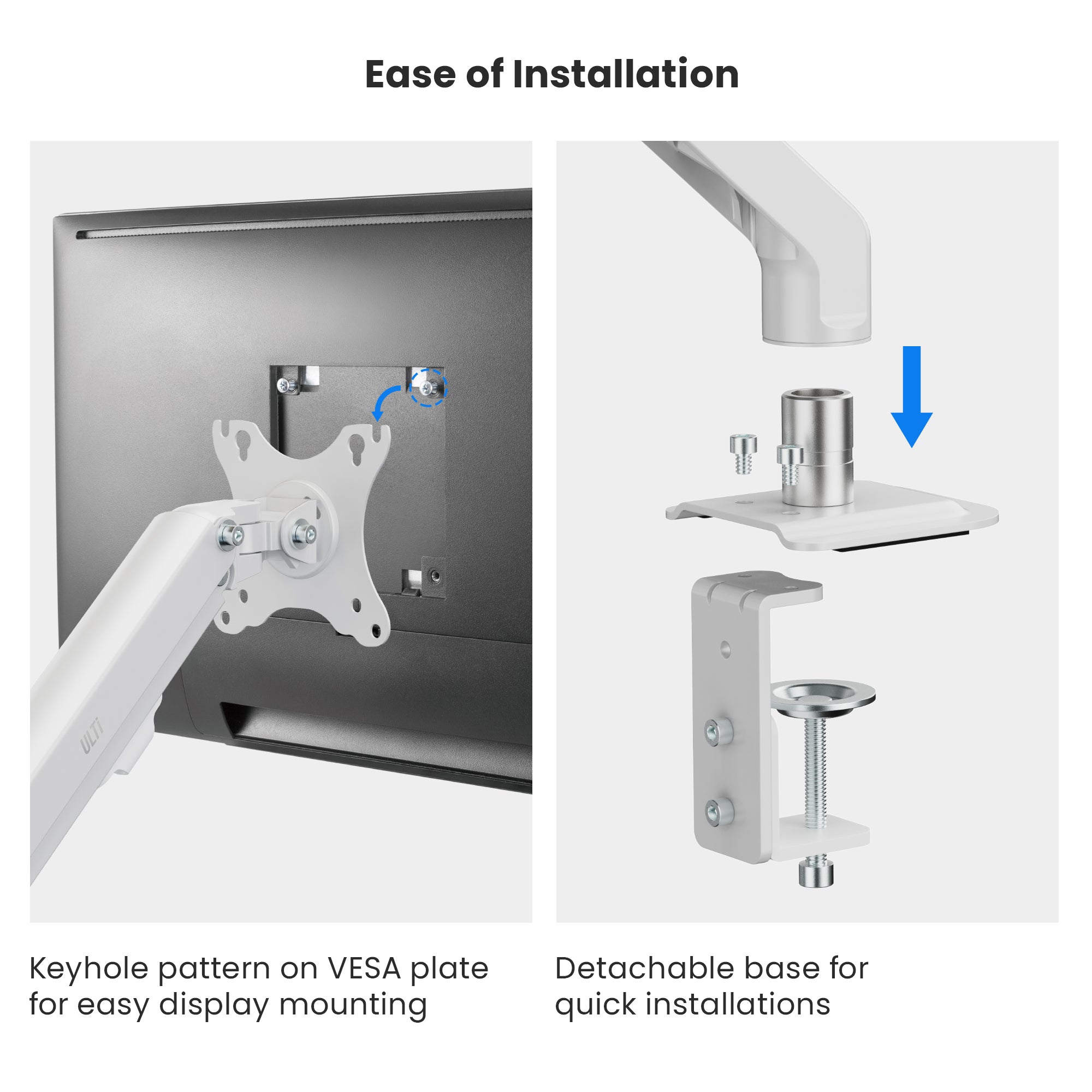 Ease of Installation

ULTi

Keyhole pattern on VESA plate for easy display mounting

Detachable base for quick installations