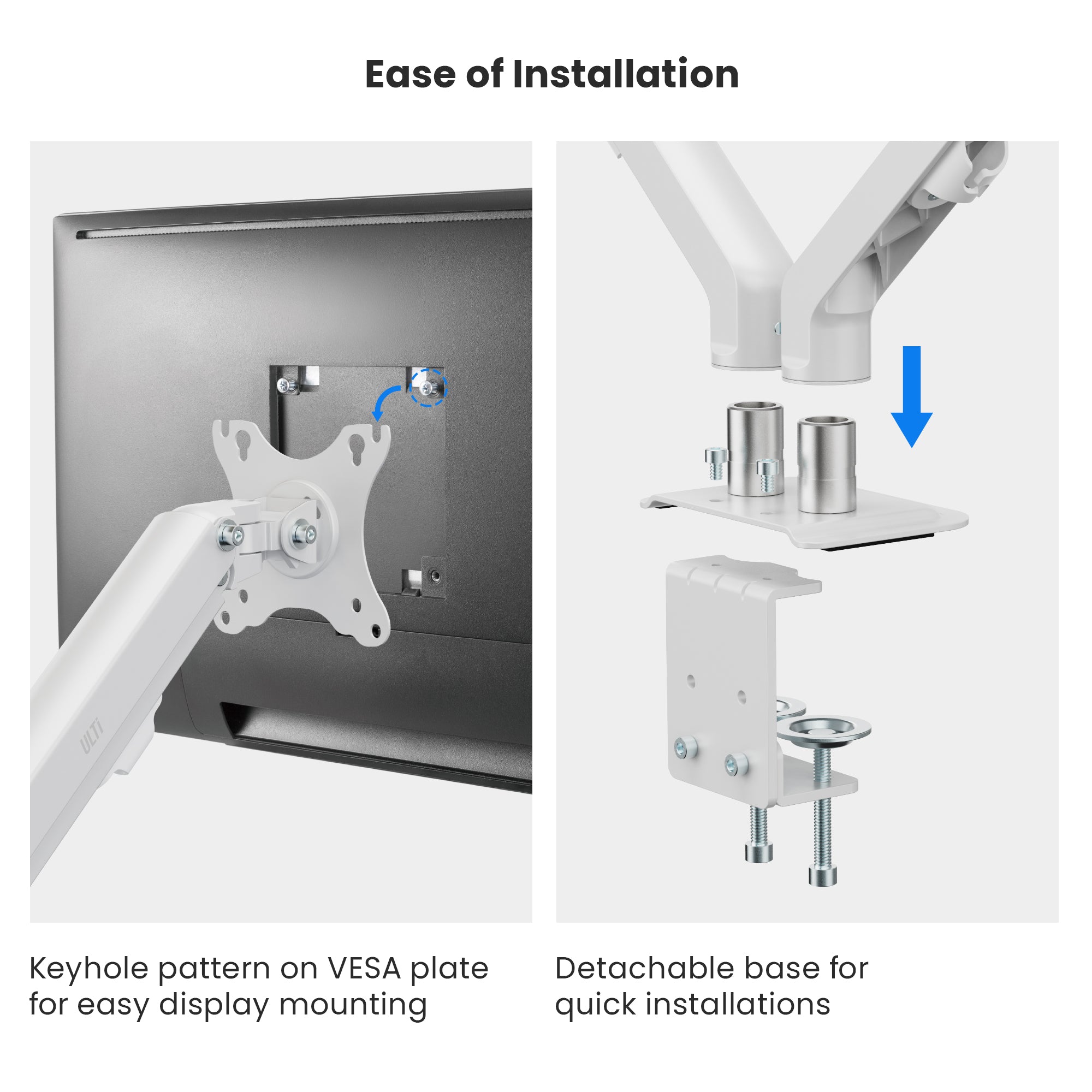 Ease of Installation

ULTi

Keyhole pattern on VESA plate for easy display mounting

Detachable base for quick installations