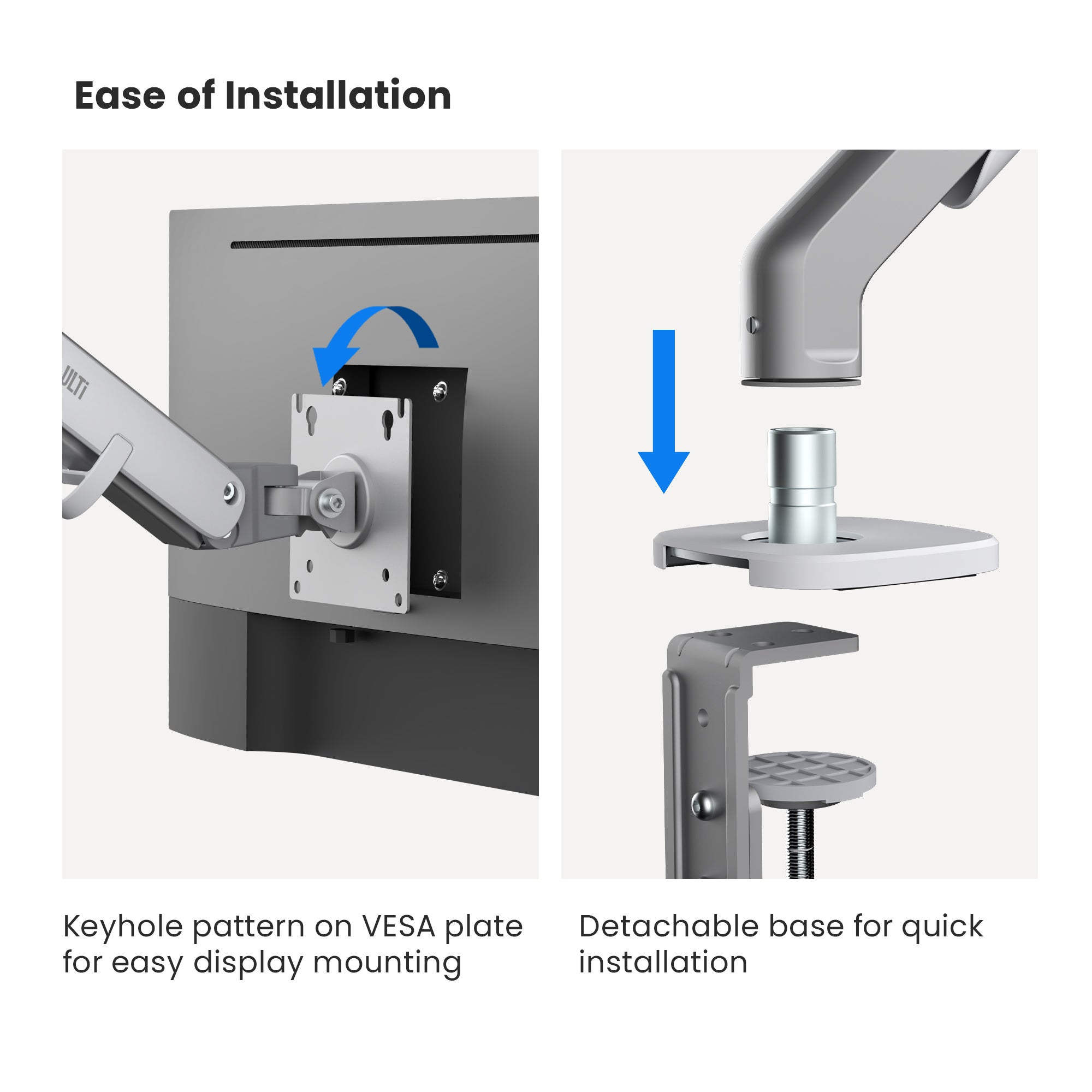 Ease of Installation

ULTi

Keyhole pattern on VESA plate for easy display mounting

Detachable base for quick installation