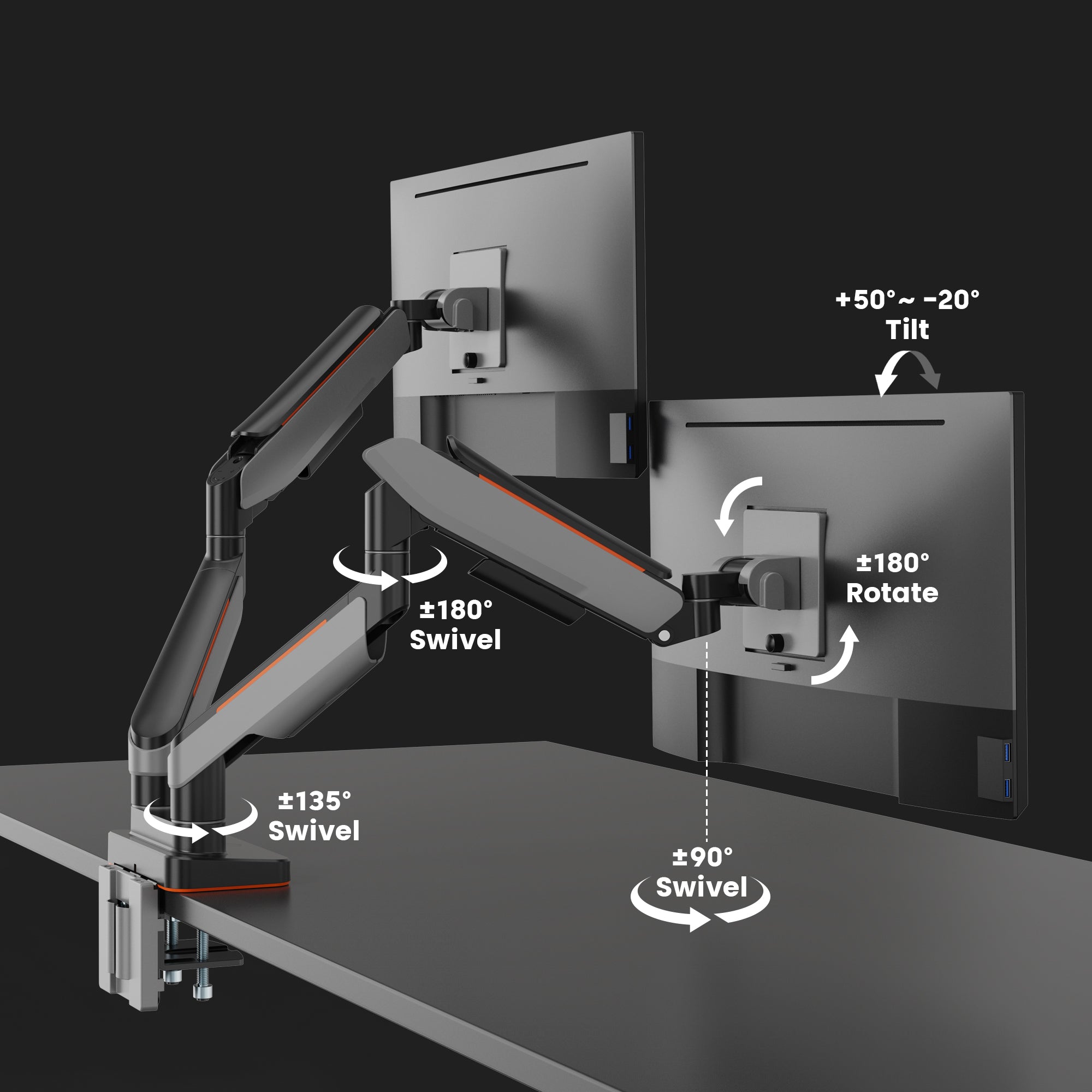 +50°~ -20°
Tilt

±180°
Rotate

±180°
Swivel

±135°
Swivel

±90°
Swivel