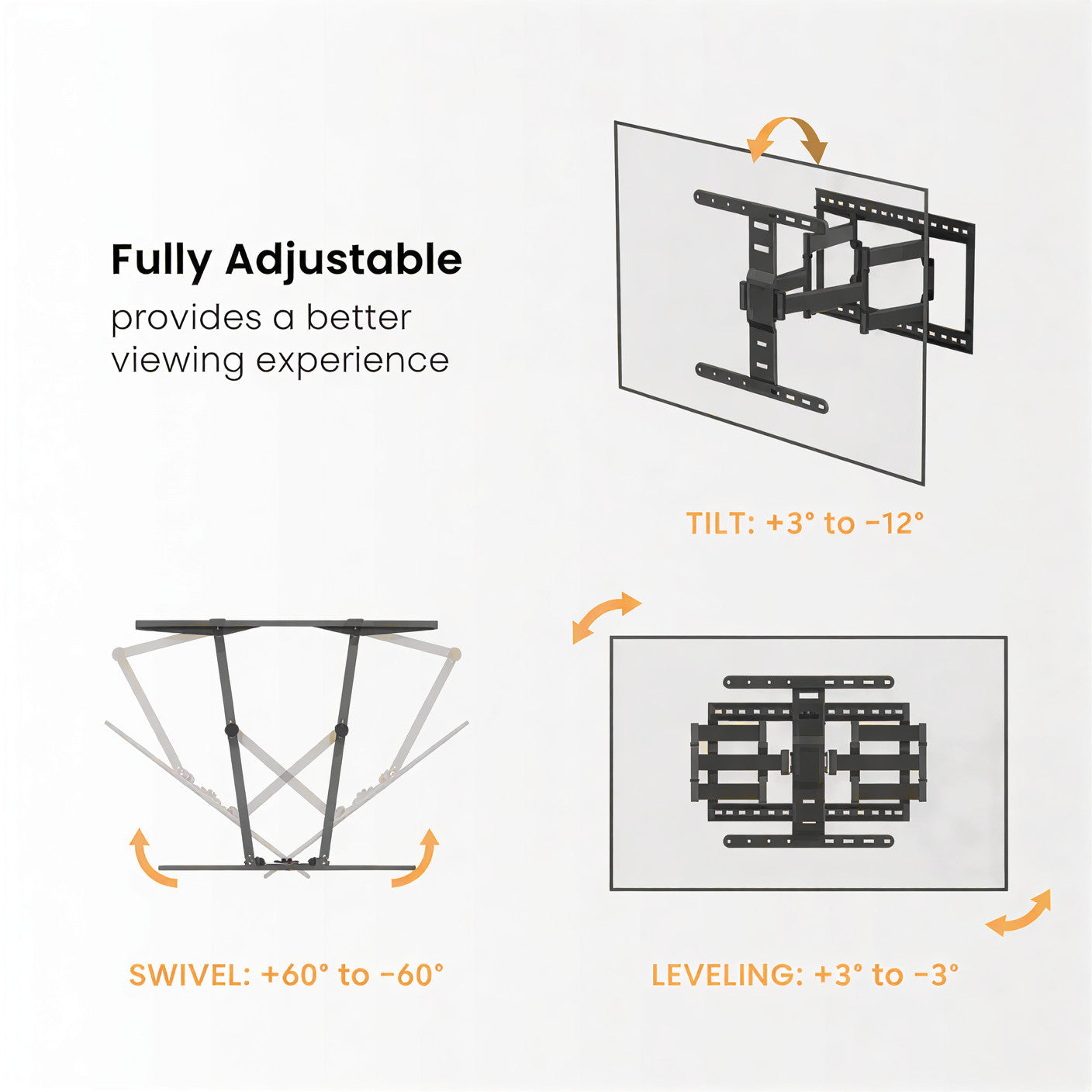 Fully Adjustable
provides a better viewing experience

TILT: +3° to −12°

SWIVEL: +60° to −60°

LEVELING: +3° to −3°