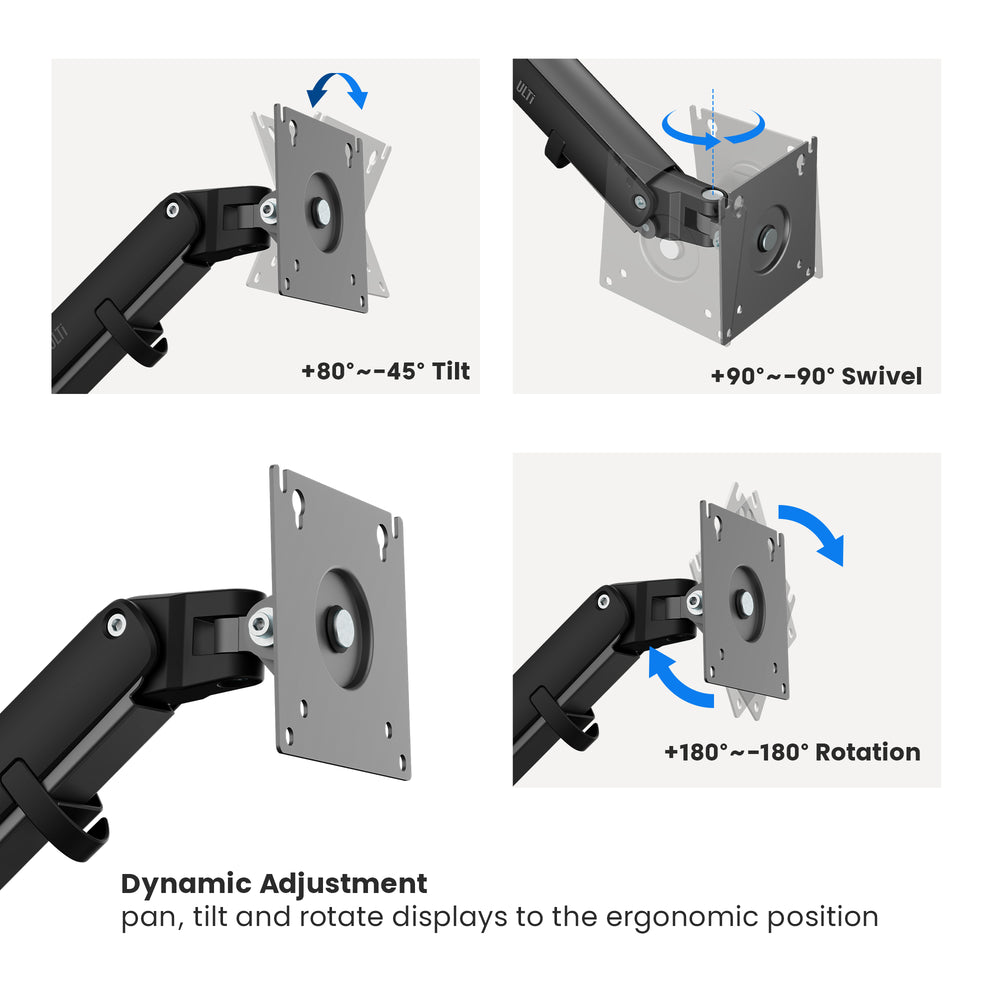 ULTi

+80°~-45° Tilt

ULTi

+90°~-90° Swivel

+180°~-180° Rotation

Dynamic Adjustment
pan, tilt and rotate displays to the ergonomic position