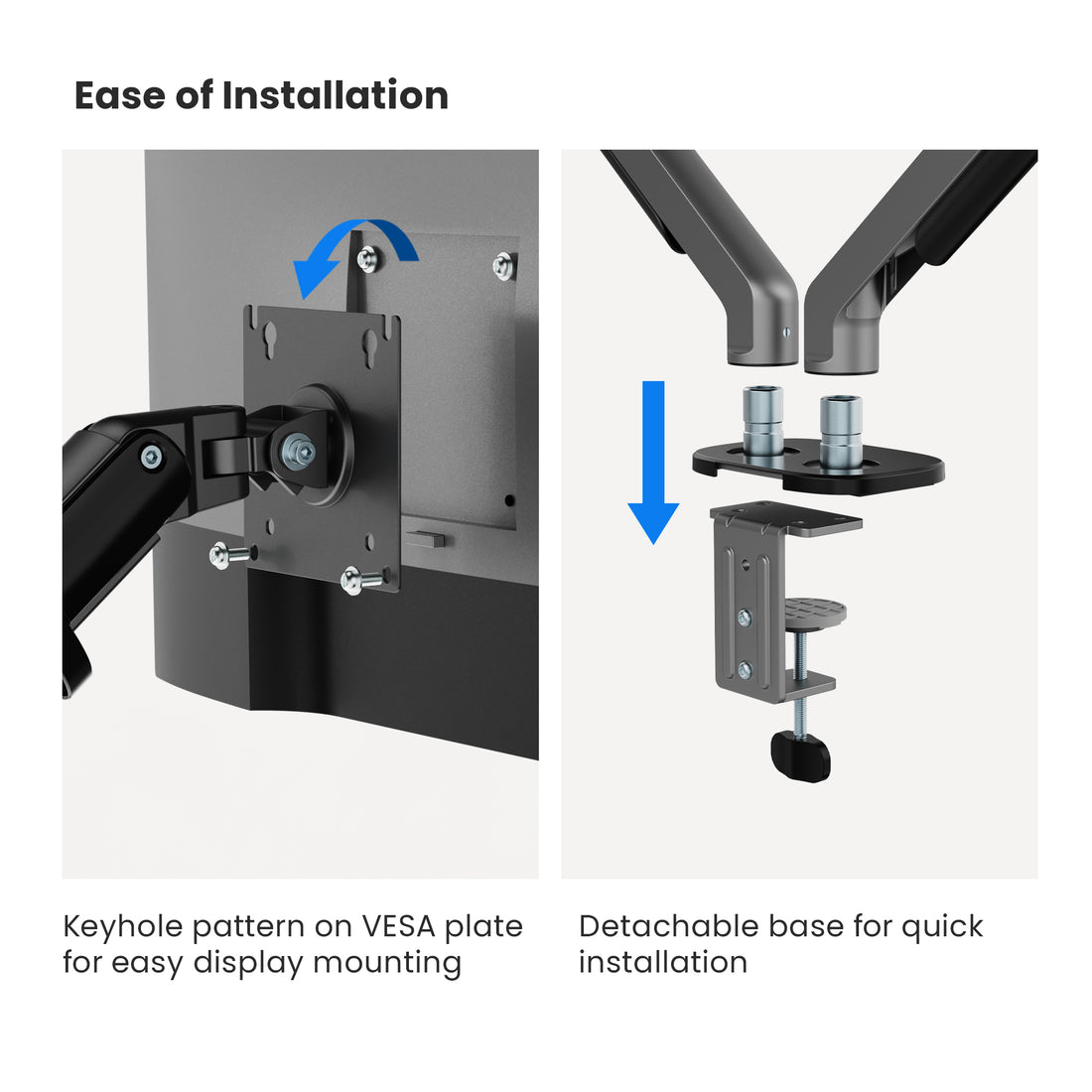 Ease of Installation

Keyhole pattern on VESA plate for easy display mounting

Detachable base for quick installation