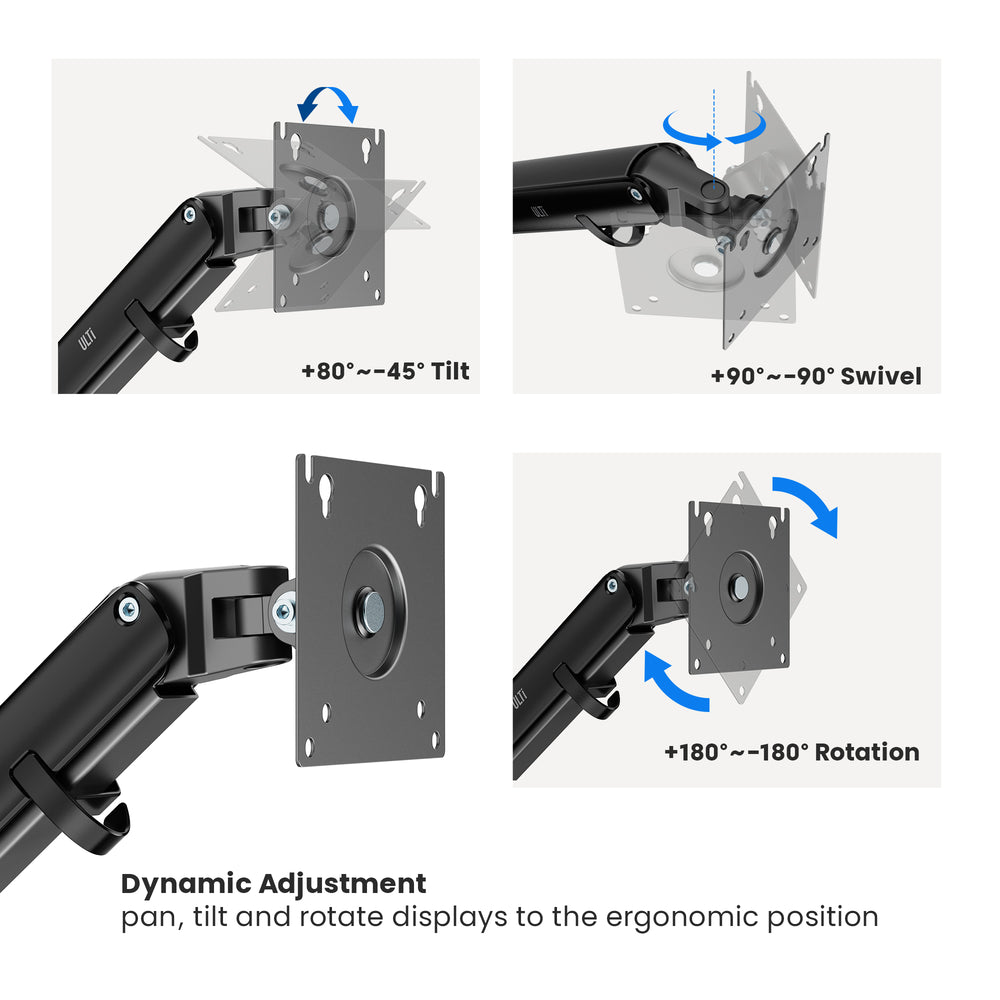 ULTi

+80°~-45° Tilt

ULTi

+90°~-90° Swivel

ULTi

+180°~-180° Rotation

Dynamic Adjustment
pan, tilt and rotate displays to the ergonomic position