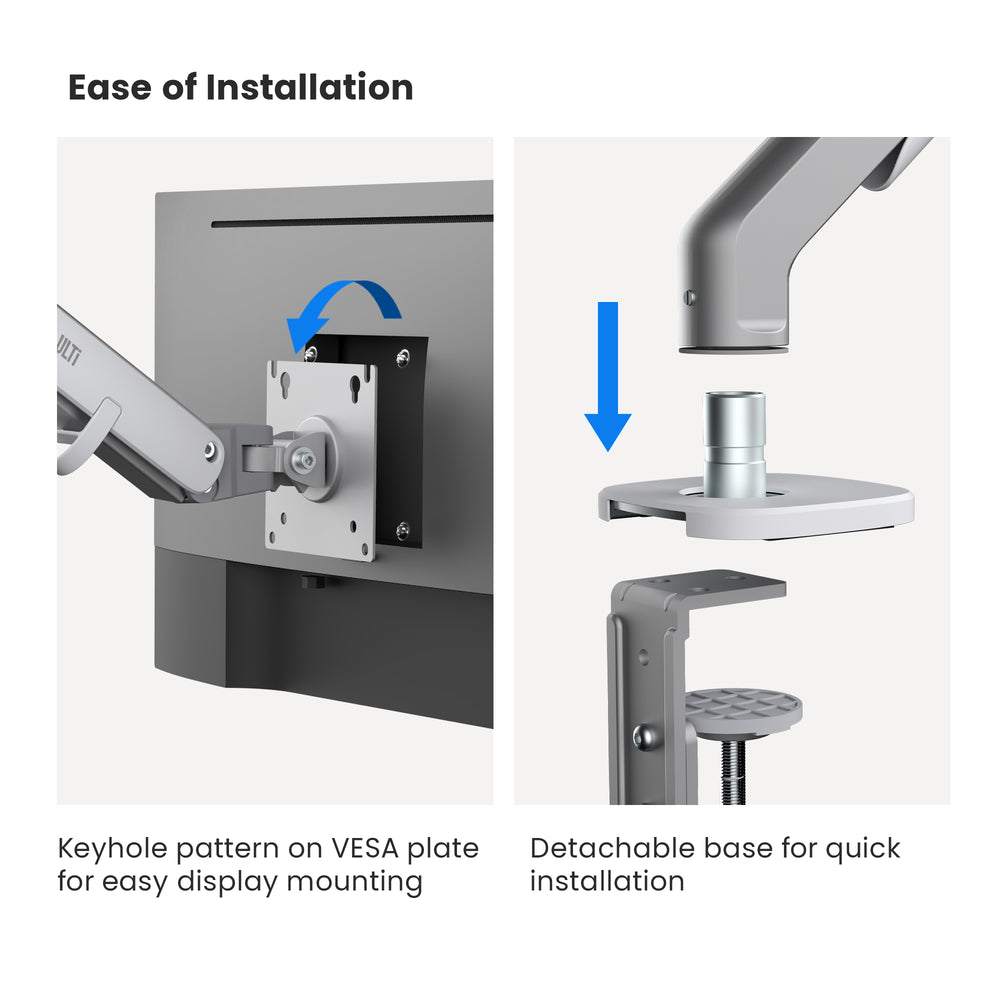 Ease of Installation

ULTi

Keyhole pattern on VESA plate for easy display mounting

Detachable base for quick installation