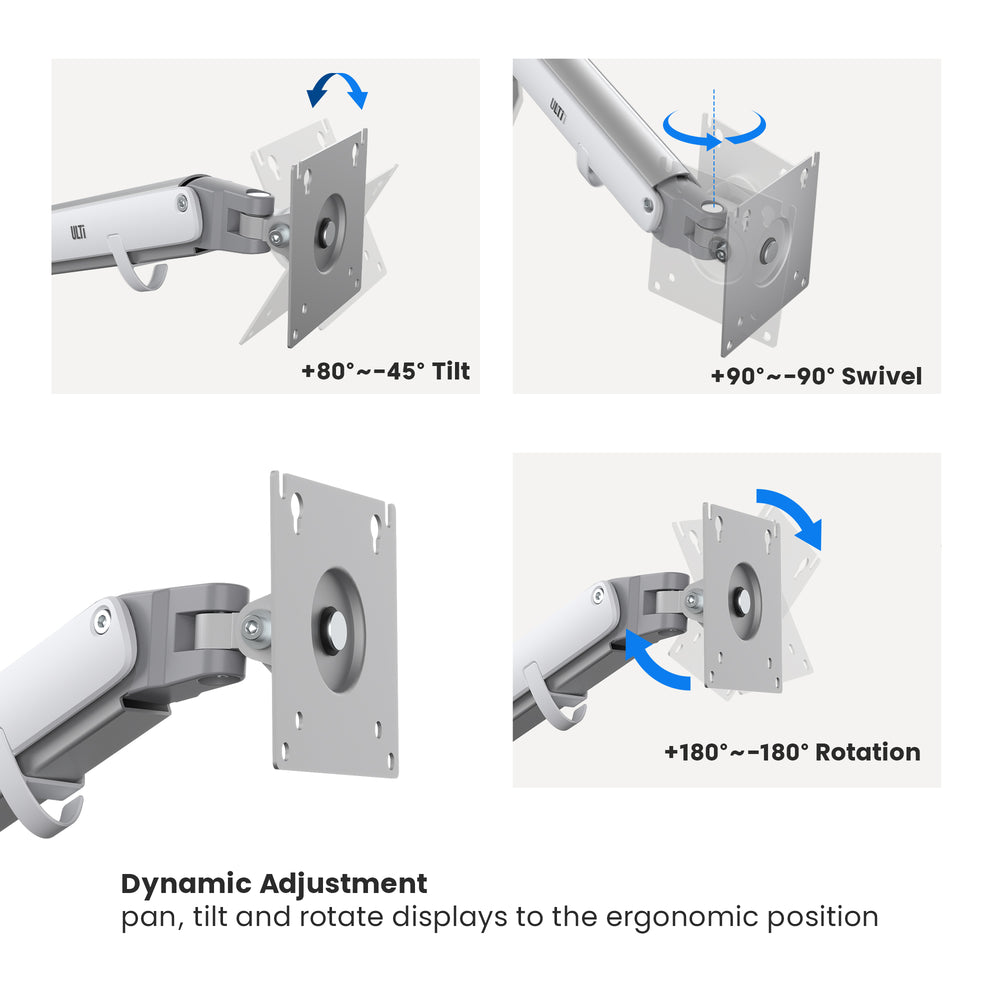 ULTi

+80°~-45° Tilt

ULTi

+90°~-90° Swivel

+180°~-180° Rotation

Dynamic Adjustment
pan, tilt and rotate displays to the ergonomic position