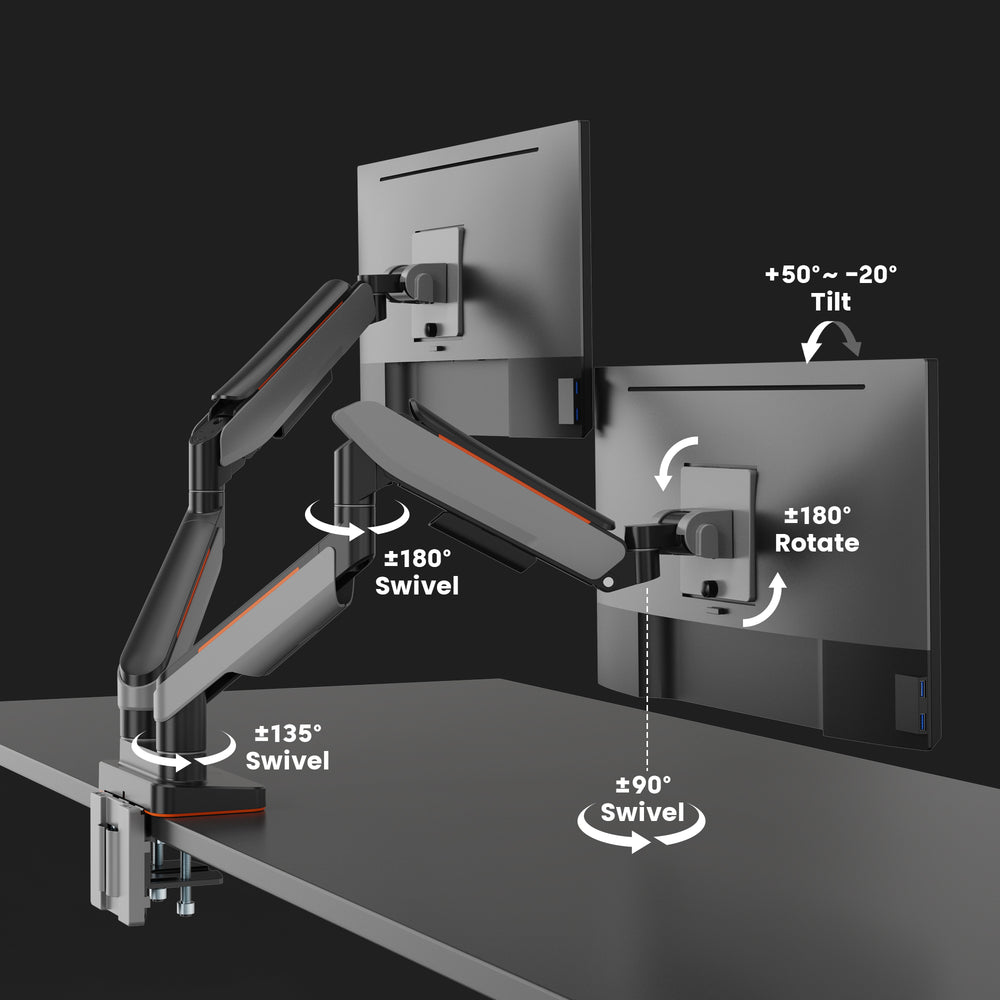 +50°~ -20°
Tilt

±180°
Rotate

±180°
Swivel

±135°
Swivel

±90°
Swivel